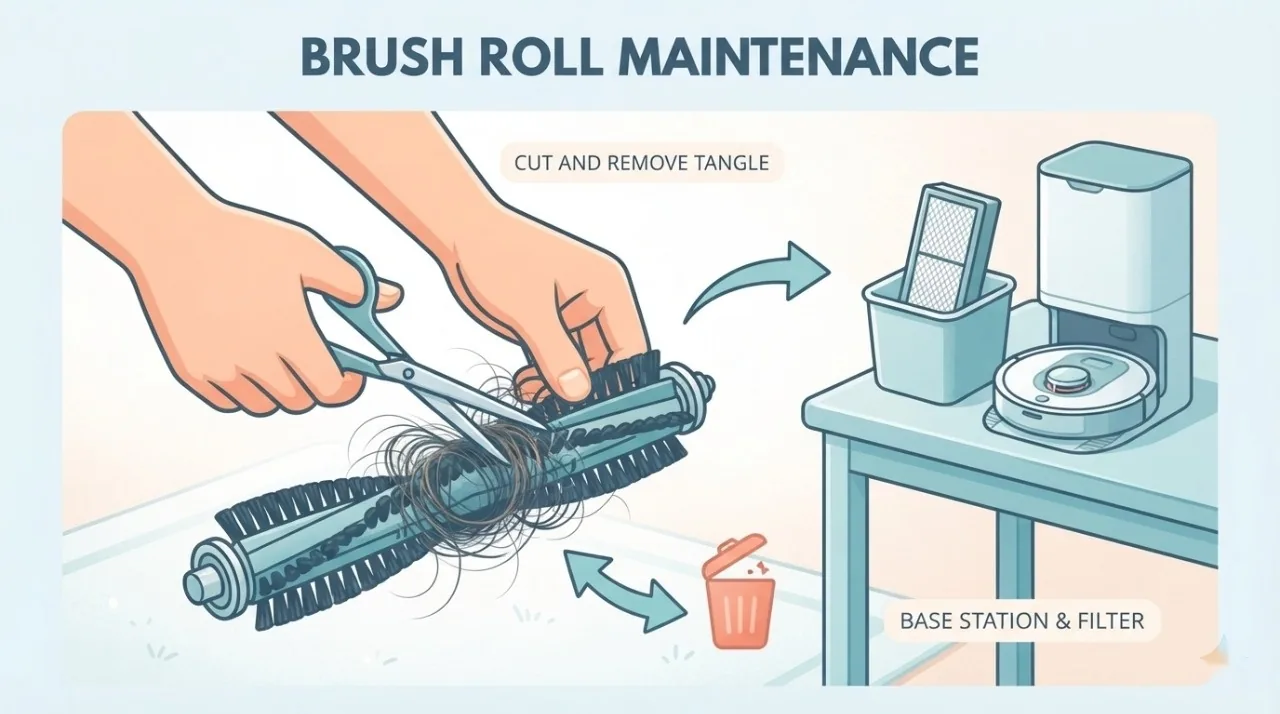 BRUSH ROLL MAINTENANCE

CUT AND REMOVE TANGLE

BASE STATION & FILTER